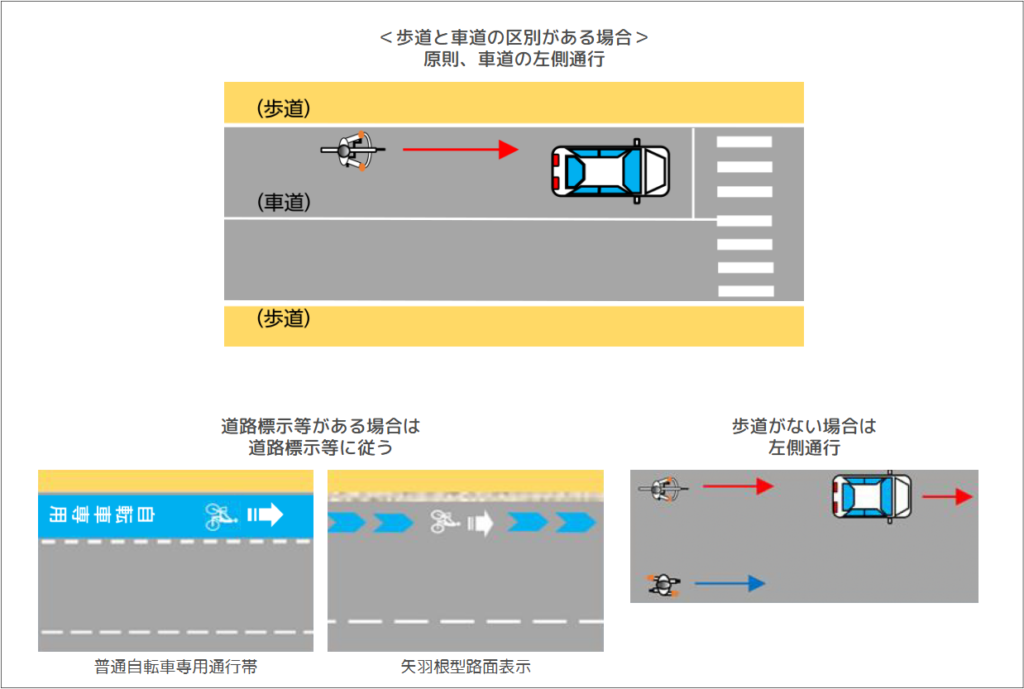 ＜歩道と車道の区別がある場合＞
原則、車道の左側通行

（歩道）

（車道）

（歩道）

道路標示等がある場合は
道路標示等に従う

自転車専用

普通自転車専用通行帯

矢羽根型路面表示

歩道がない場合は
左側通行