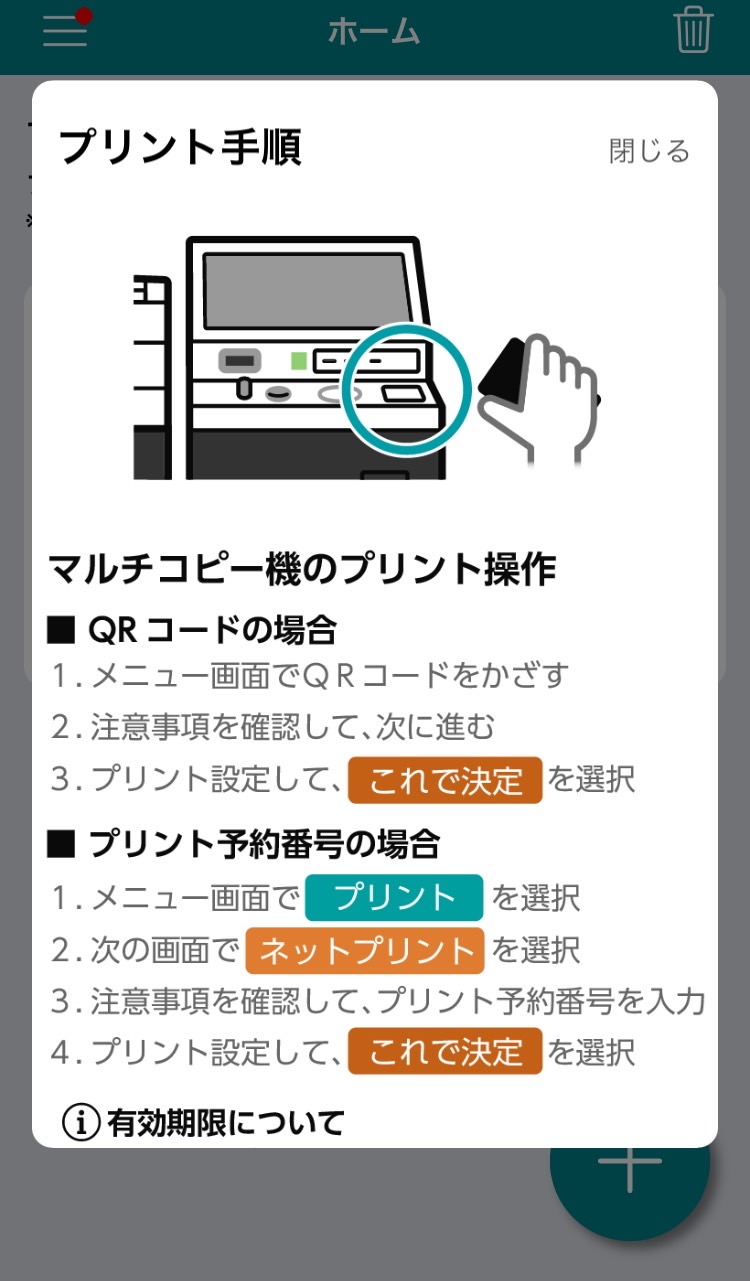 ホーム

プリント手順

閉じる

マルチコピー機のプリント操作

■ QR コードの場合

1. メニュー画面でＱＲコードをかざす

2. 注意事項を確認して、次に進む

3. プリント設定して、これで決定 を選択

■ プリント予約番号の場合

1. メニュー画面で プリント を選択

2. 次の画面で ネットプリント を選択

3. 注意事項を確認して、プリント予約番号を入力

4. プリント設定して、これで決定 を選択

有効期限について